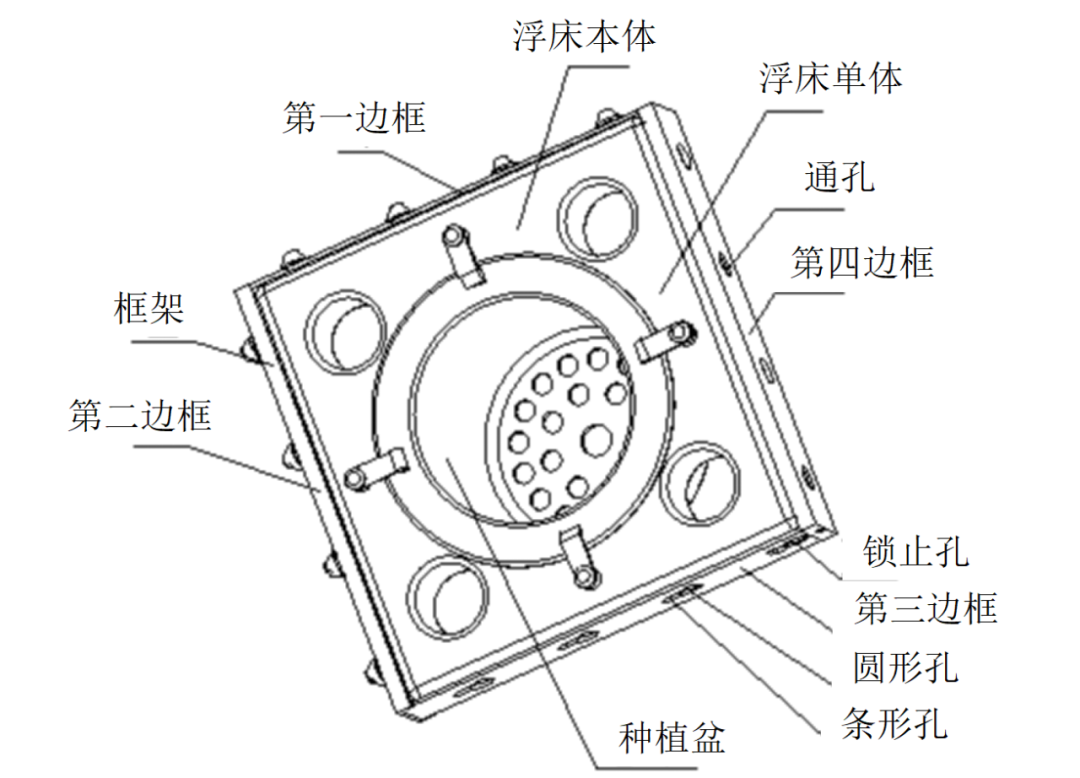 浮床本体
浮床单体
第一边框
通孔
第四边框
框架
第二边框
锁止孔
第三边框
圆形孔
条形孔
种植盆